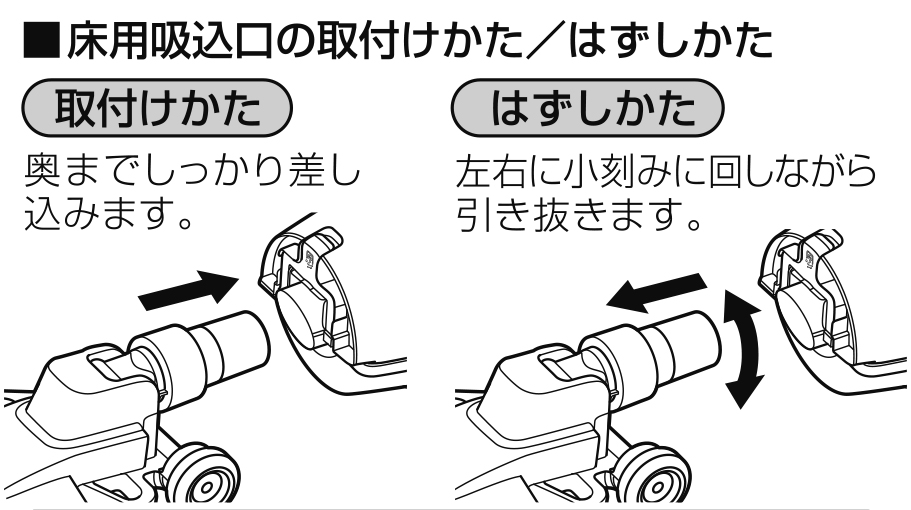 ■床用吸込口の取付けかた／はずしかた

取付けかた

奥までしっかり差し込みます。

はずしかた

左右に小刻みに回しながら引き抜きます。