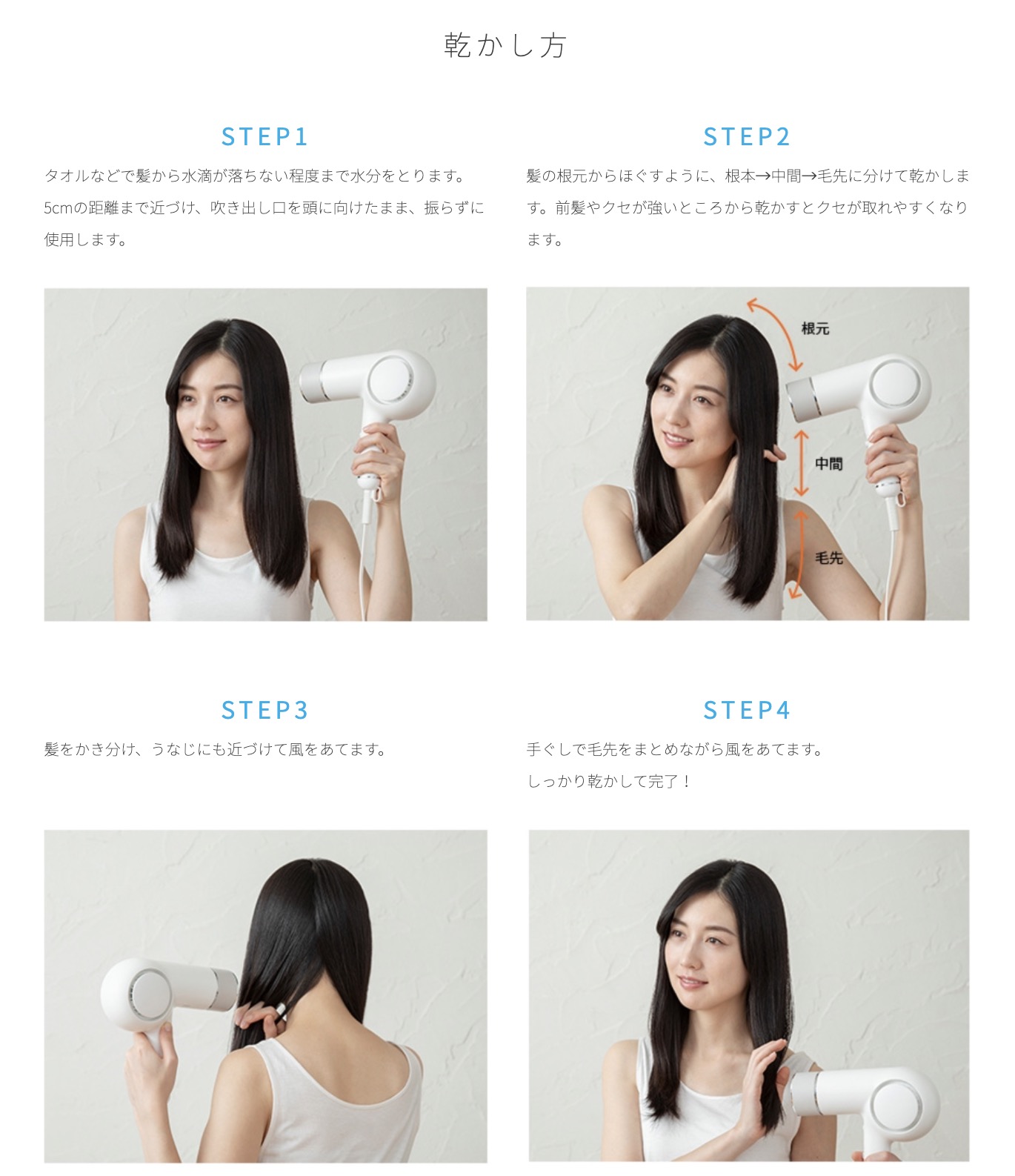 乾かし方

STEP1

タオルなどで髪から水滴が落ちない程度まで水分をとります。5cmの距離まで近づけ、吹き出し口を頭に向けたまま、振らずに使用します。

STEP2

髪の根元からほぐすように、根本→中間→毛先に分けて乾かします。前髪やクセが強いところから乾かすとクセが取れやすくなります。

根元

中間

毛先

STEP3

髪をかき分け、うなじにも近づけて風をあてます。

STEP4

手ぐしで毛先をまとめながら風をあてます。
しっかり乾かして完了！