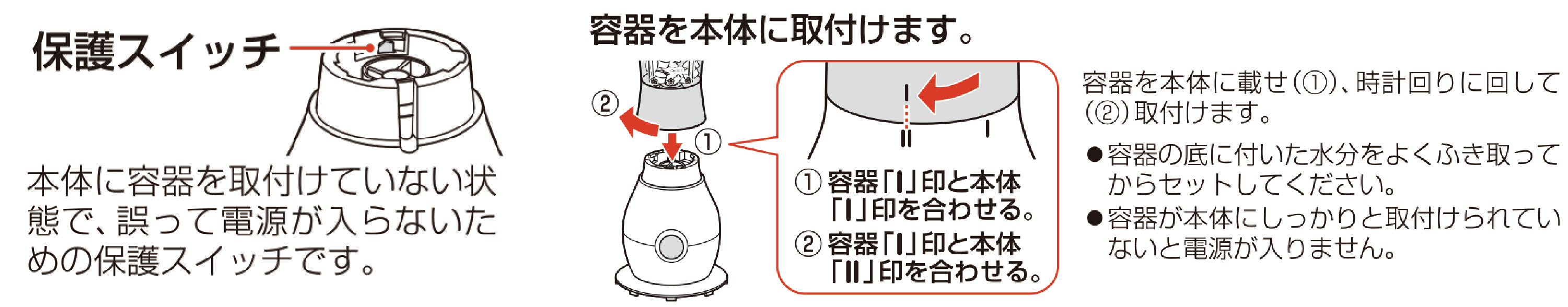 保護スイッチ

本体に容器を取付けていない状態で、誤って電源が入らないための保護スイッチです。

容器を本体に取付けます。

②

①

① 容器「I」印と本体「I」印を合わせる。
② 容器「I」印と本体「II」印を合わせる。

容器を本体に載せ(①)、時計回りに回して(②)取付けます。

●容器の底に付いた水分をよくふき取ってからセットしてください。
●容器が本体にしっかりと取付けられていないと電源が入りません。